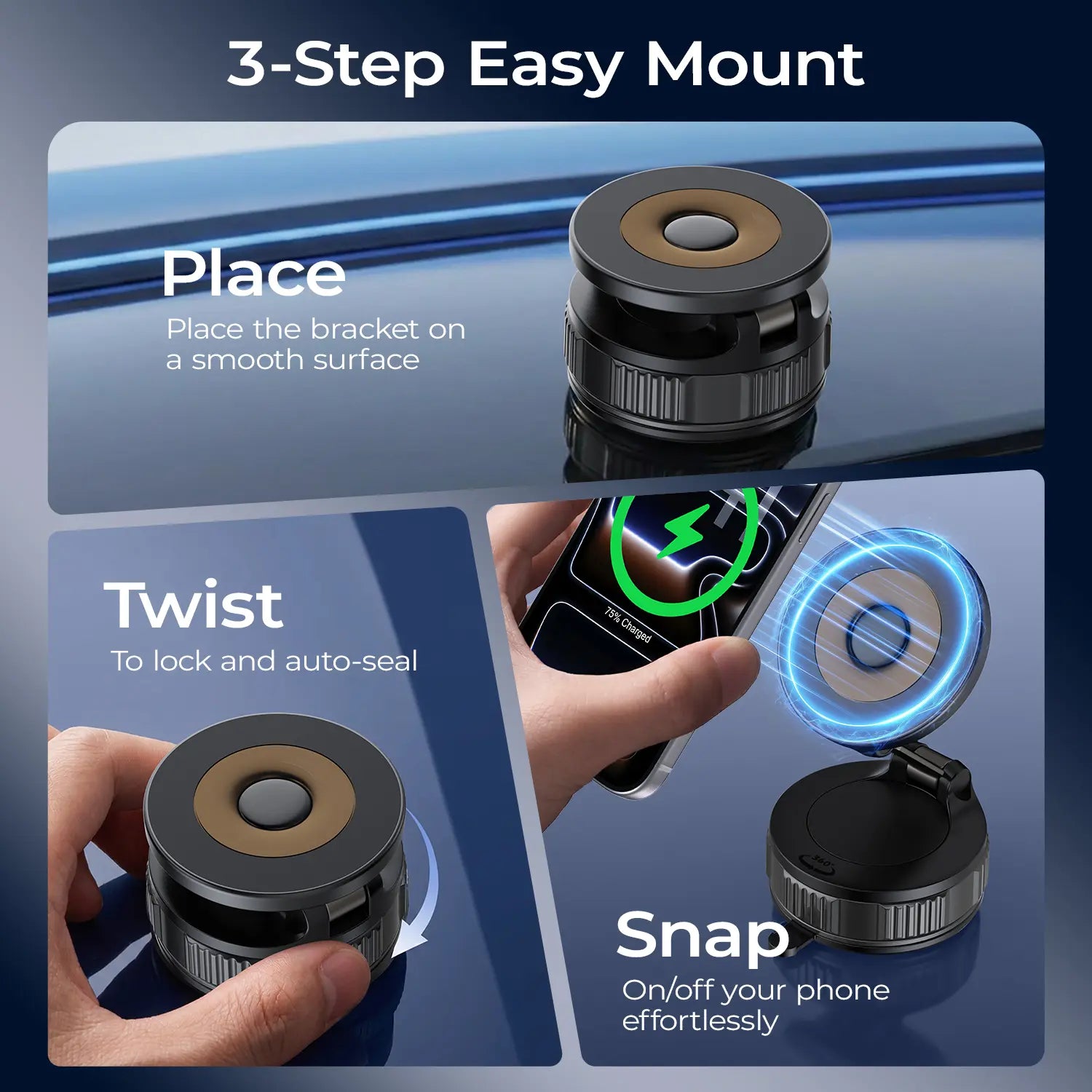 3-Step Easy Mount

Place

Place the bracket on a smooth surface

Twist

To lock and auto-seal

75% Charged

360°

Snap

On/off your phone effortlessly